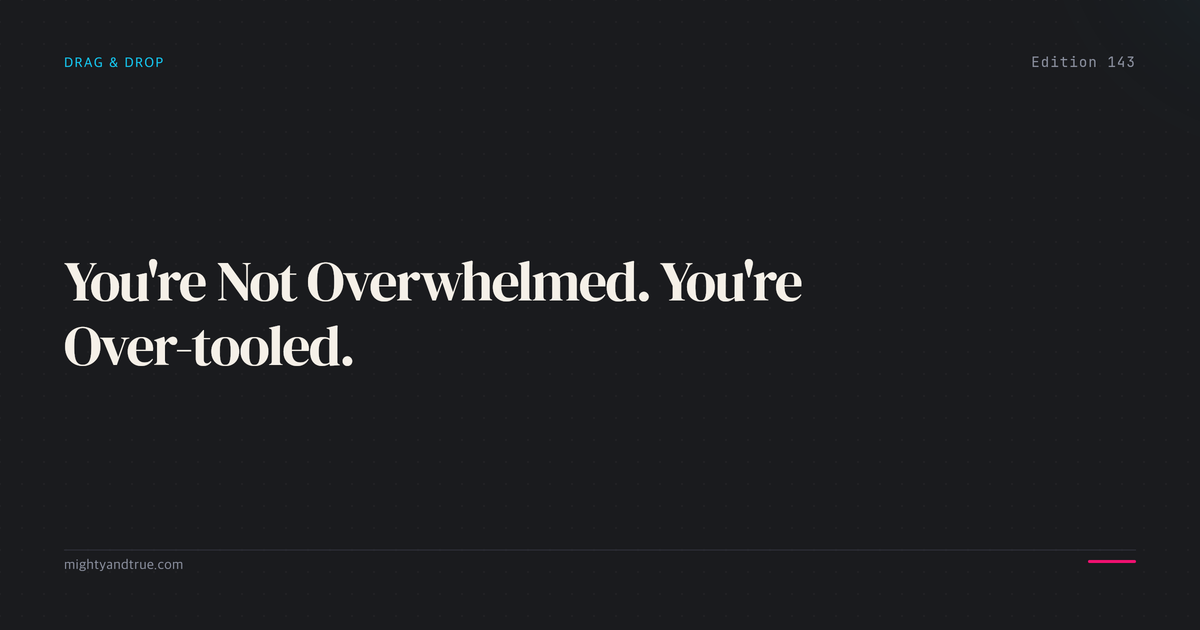 DRAG & DROP

Edition 143

You're Not Overwhelmed. You're Over-tooled.

mightyandtrue.com